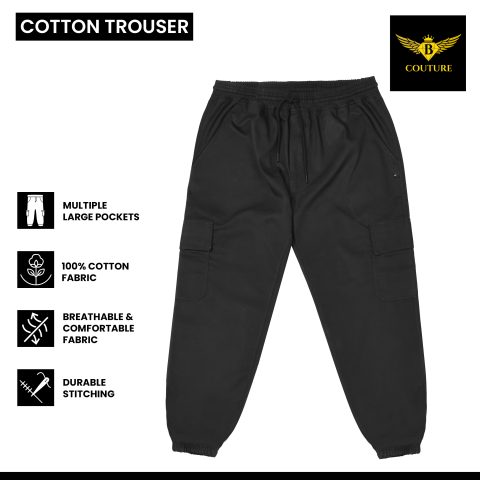 COTTON TROUSER

B
COUTURE

MULTIPLE LARGE POCKETS

100% COTTON FABRIC

BREATHABLE & COMFORTABLE FABRIC

DURABLE STITCHING