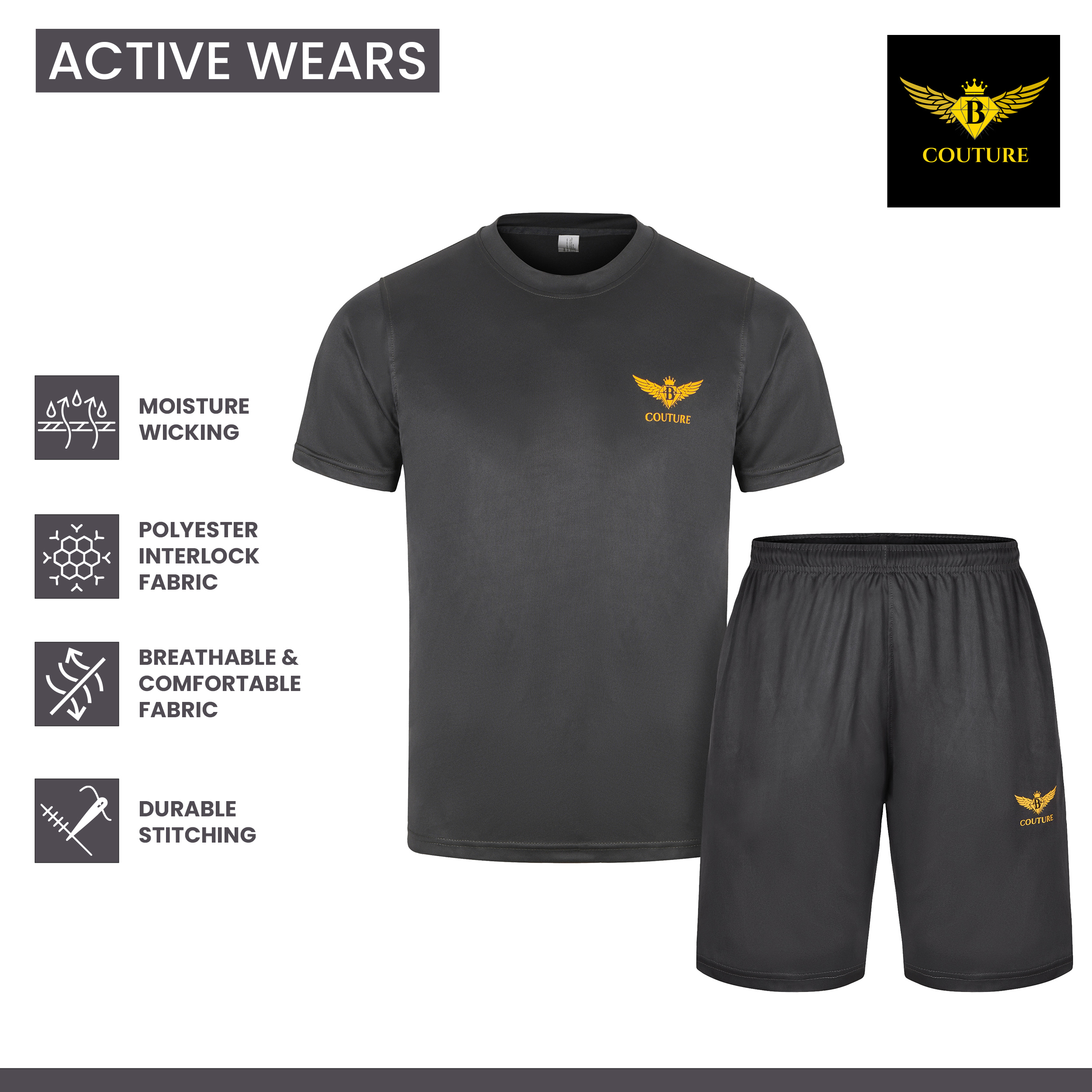 ACTIVE WEARS

B
COUTURE

MOISTURE WICKING

POLYESTER INTERLOCK FABRIC

BREATHABLE & COMFORTABLE FABRIC

DURABLE STITCHING

B
COUTURE

B
COUTURE