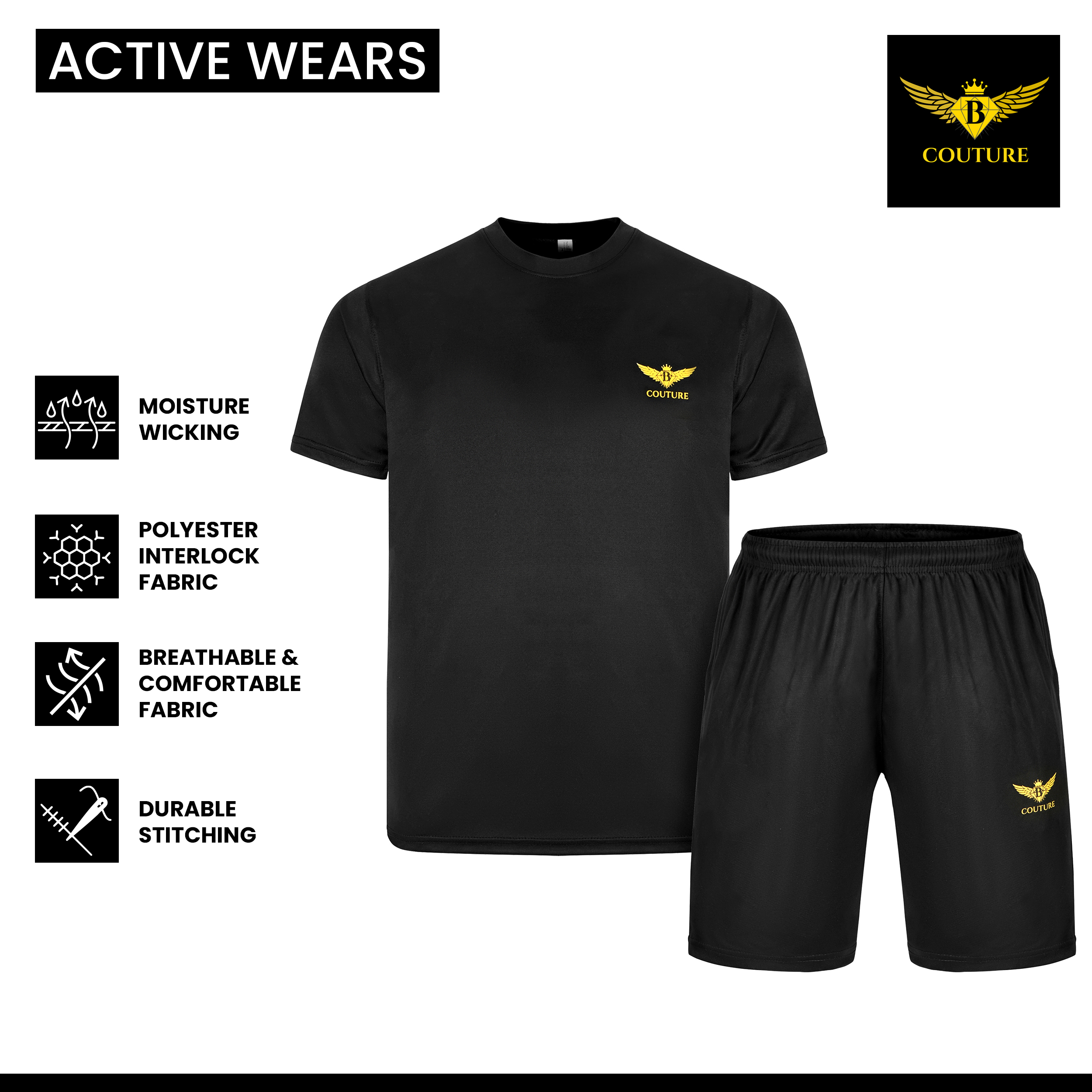 ACTIVE WEARS

B
COUTURE

MOISTURE WICKING

POLYESTER INTERLOCK FABRIC

BREATHABLE & COMFORTABLE FABRIC

DURABLE STITCHING

B
COUTURE

B
COUTURE